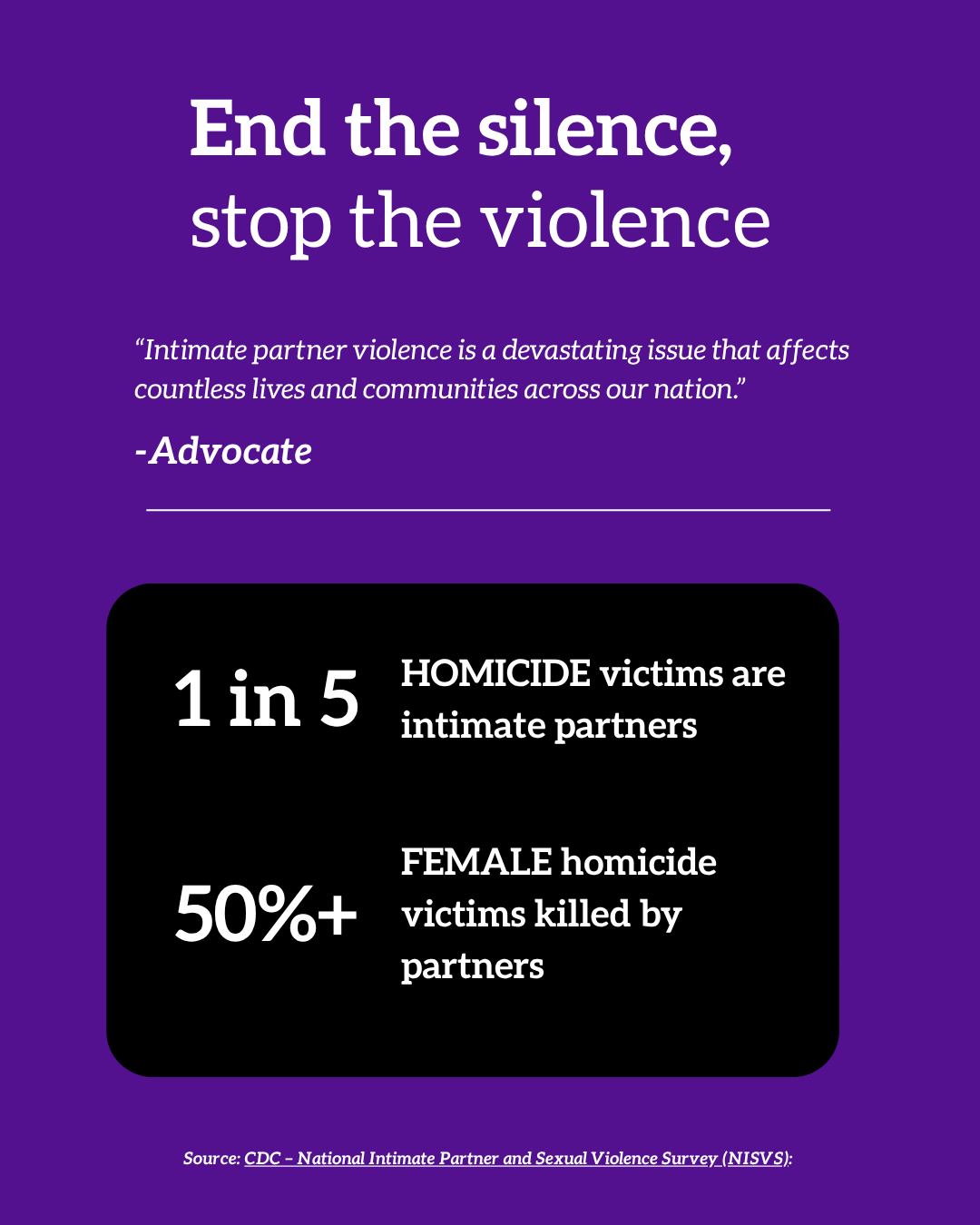 End the silence,
stop the violence

“Intimate partner violence is a devastating issue that affects countless lives and communities across our nation.”

-Advocate

1 in 5 HOMICIDE victims are intimate partners

50%+ FEMALE homicide victims killed by partners

Source: CDC – National Intimate Partner and Sexual Violence Survey (NISVS):